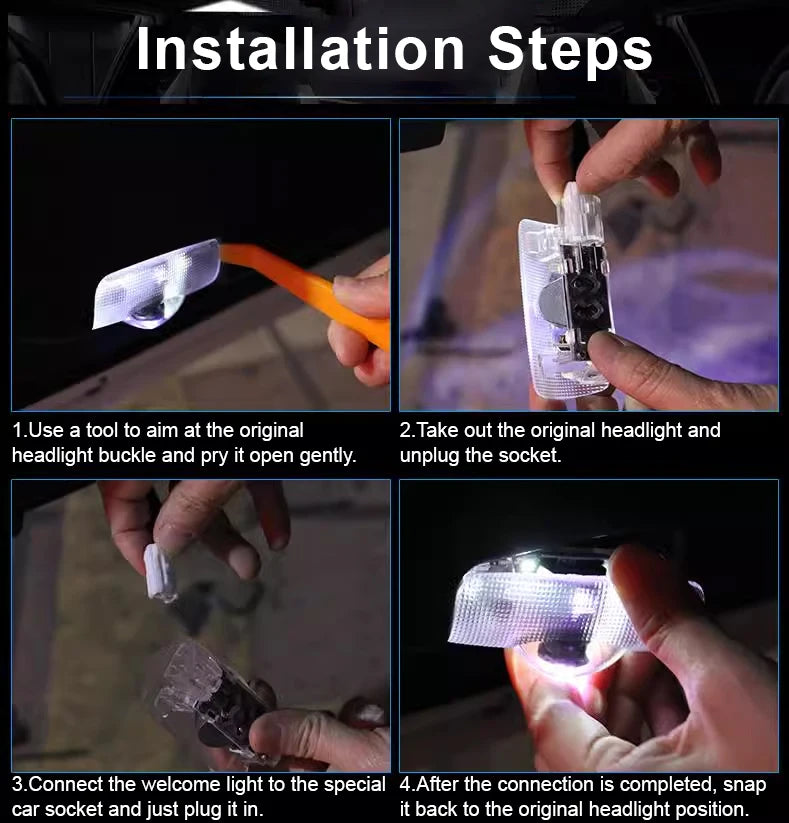 Installation Steps

1.Use a tool to aim at the original headlight buckle and pry it open gently.

2.Take out the original headlight and unplug the socket.

3.Connect the welcome light to the special car socket and just plug it in.

4.After the connection is completed, snap it back to the original headlight position.