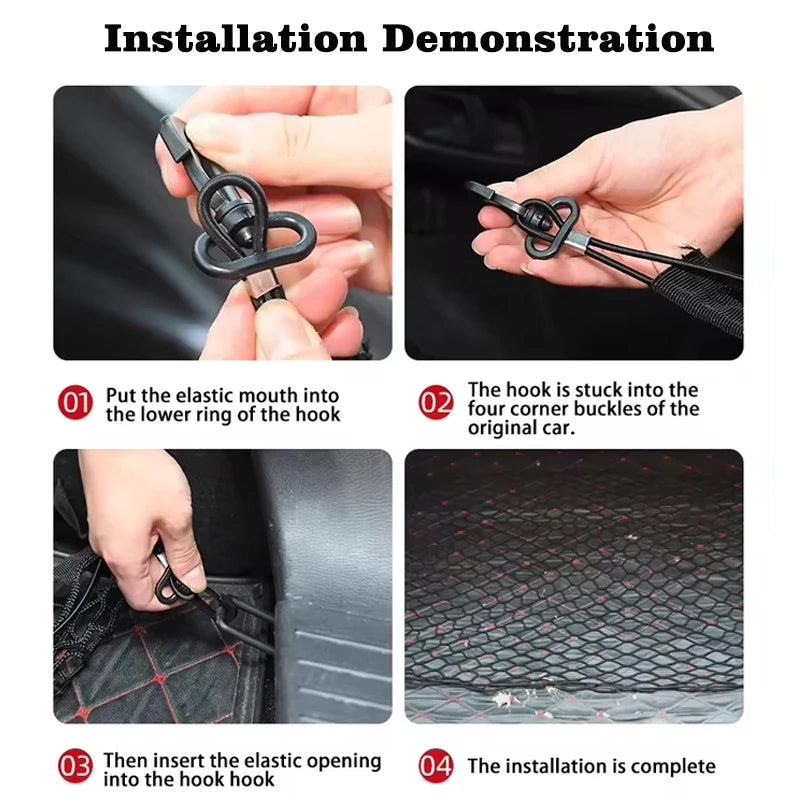 Installation Demonstration

01 Put the elastic mouth into the lower ring of the hook

02 The hook is stuck into the four corner buckles of the original car.

03 Then insert the elastic opening into the hook hook

04 The installation is complete