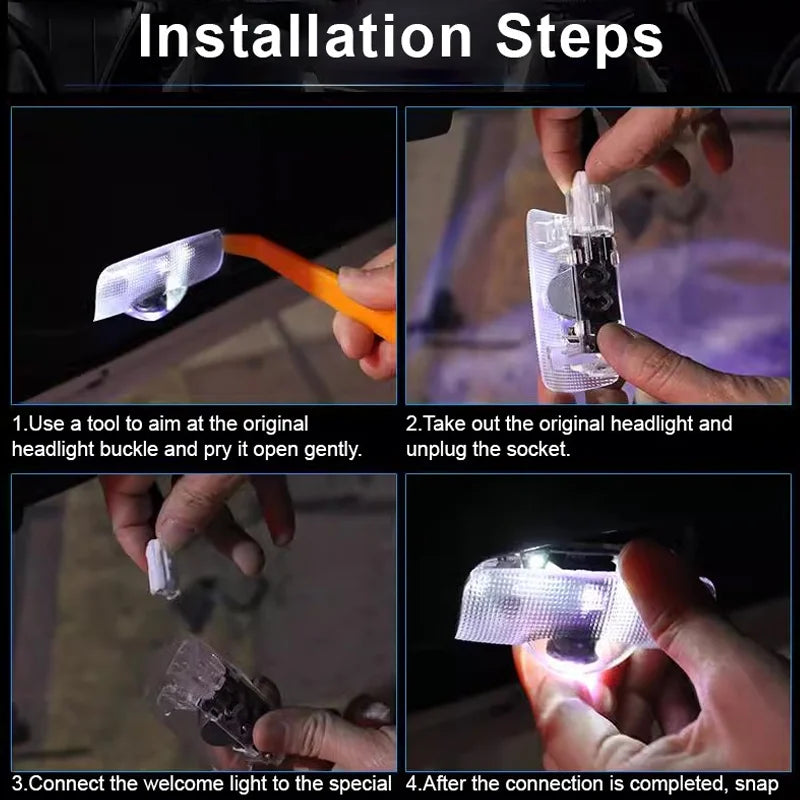 Installation Steps

1.Use a tool to aim at the original headlight buckle and pry it open gently.

2.Take out the original headlight and unplug the socket.

3.Connect the welcome light to the special

4.After the connection is completed, snap